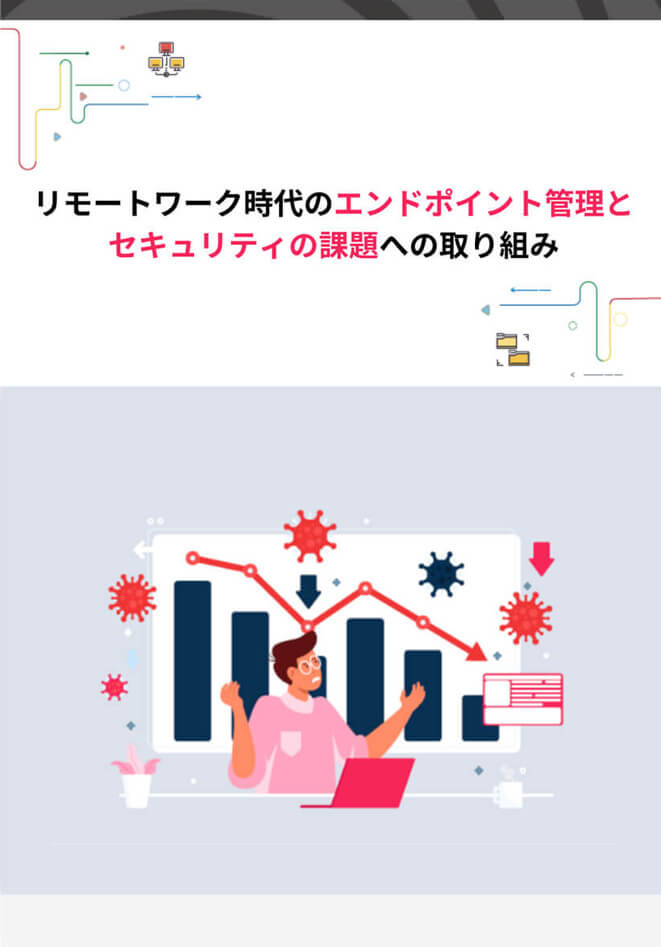 リモートワーク時代のエンドポイント管理とセキュリティの課題への取り組み